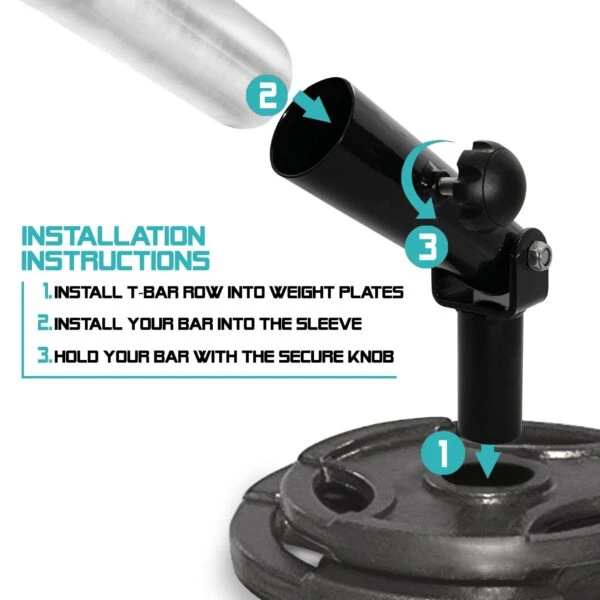 2

3

INSTALLATION INSTRUCTIONS

1. INSTALL T-BAR ROW INTO WEIGHT PLATES

2. INSTALL YOUR BAR INTO THE SLEEVE

3. HOLD YOUR BAR WITH THE SECURE KNOB

1